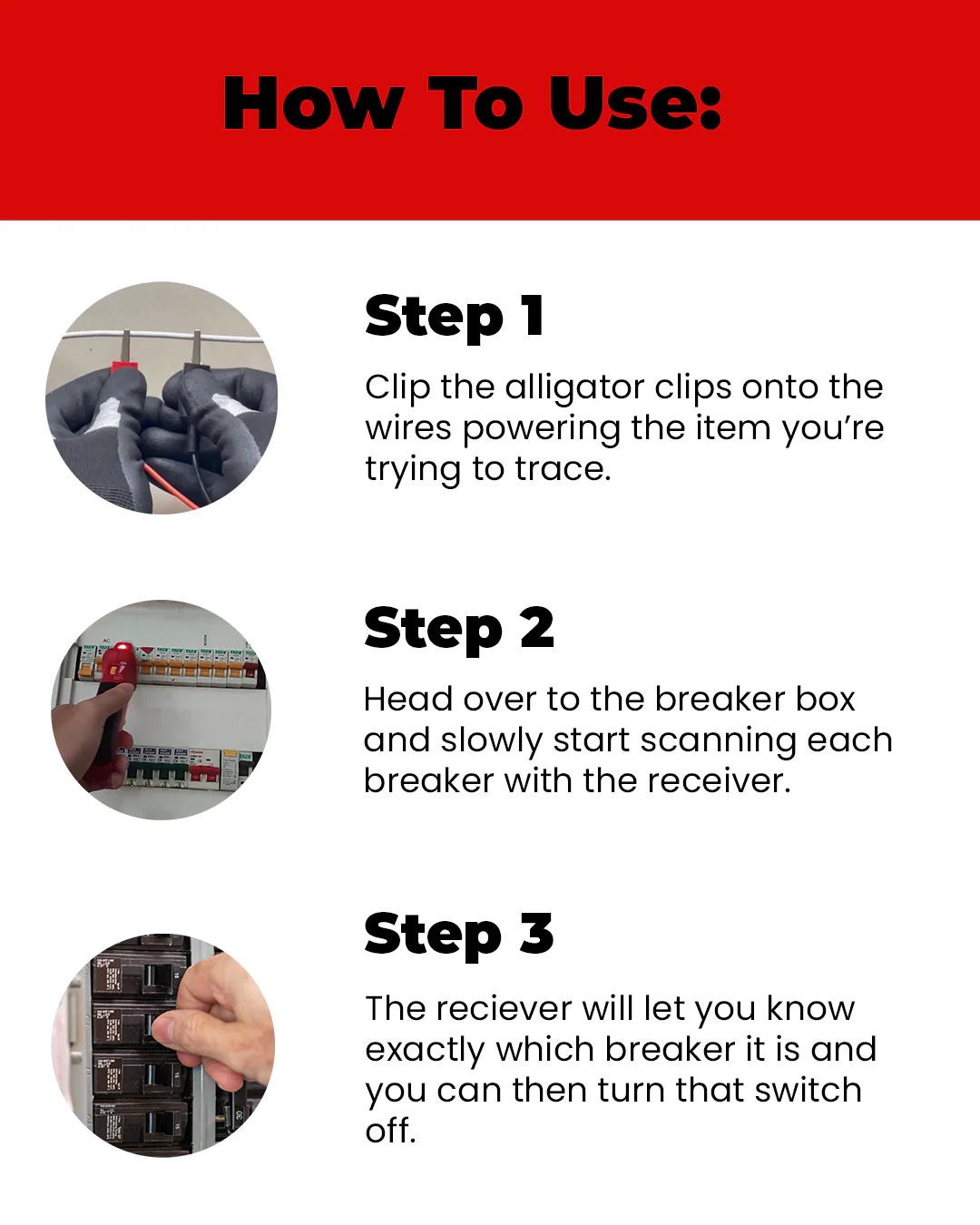 How To Use:

Step 1

Clip the alligator clips onto the wires powering the item you're trying to trace.

Step 2

Head over to the breaker box and slowly start scanning each breaker with the receiver.

Step 3

The reciever will let you know exactly which breaker it is and you can then turn that switch off.